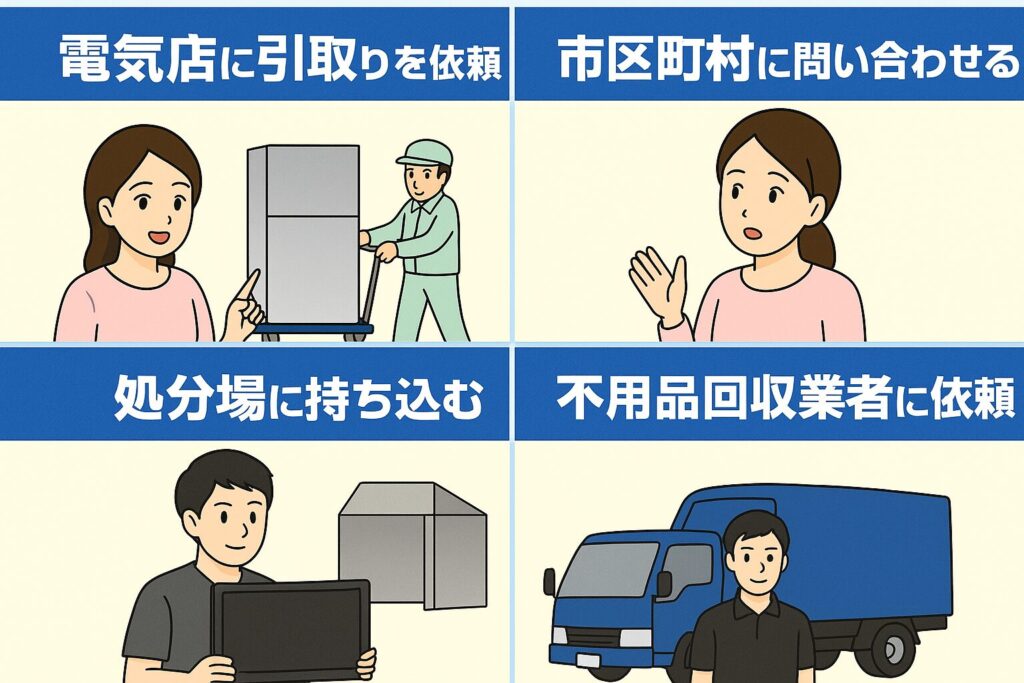 電気店に引取りを依頼

市区町村に問い合わせる

処分場に持ち込む

不用品回収業者に依頼